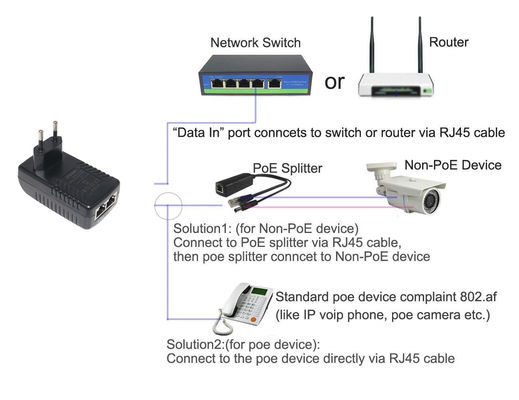 Network Switch

or

Router

“Data In” port conncets to switch or router via RJ45 cable

PoE Splitter

Non-PoE Device

Solution1: (for Non-PoE device)
Connect to PoE splitter via RJ45 cable,
then poe splitter conncet to Non-PoE device

Standard poe device complaint 802.af
(like IP voip phone, poe camera etc.)

Solution2:(for poe device):
Connect to the poe device directly via RJ45 cable